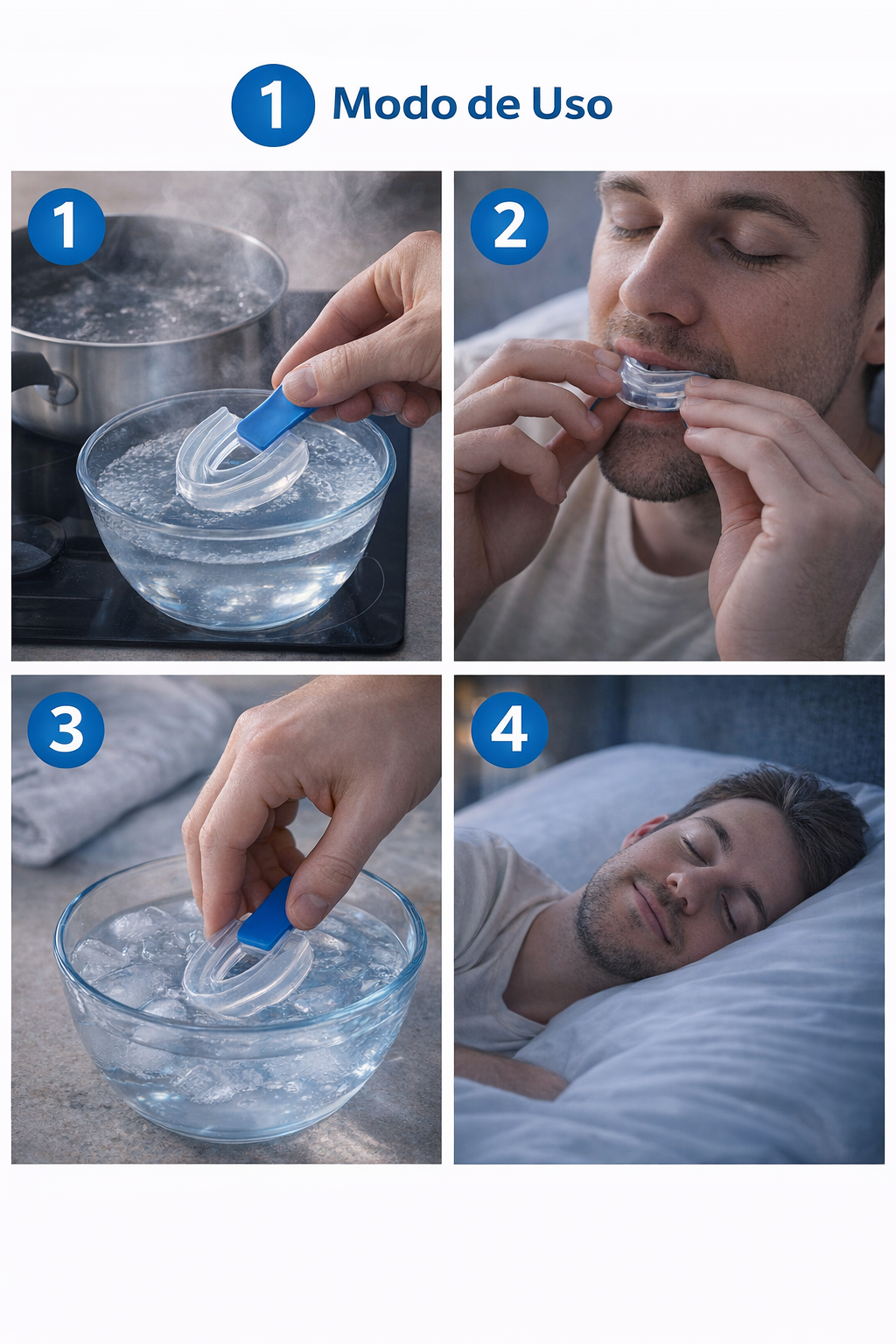 1 Modo de Uso

1

2

3

4