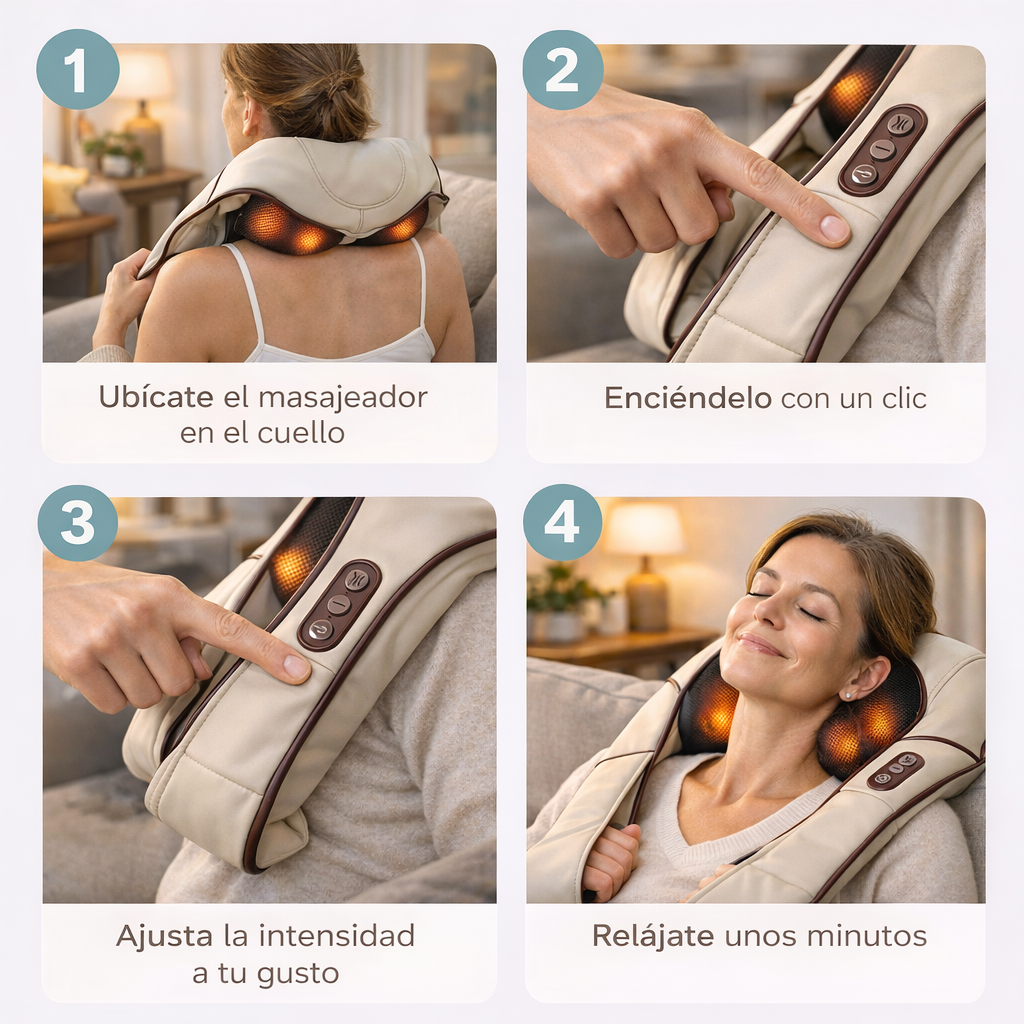 1

Ubícate el masajeador en el cuello

2

Enciéndelo con un clic

3

Ajusta la intensidad a tu gusto

4

Relájate unos minutos