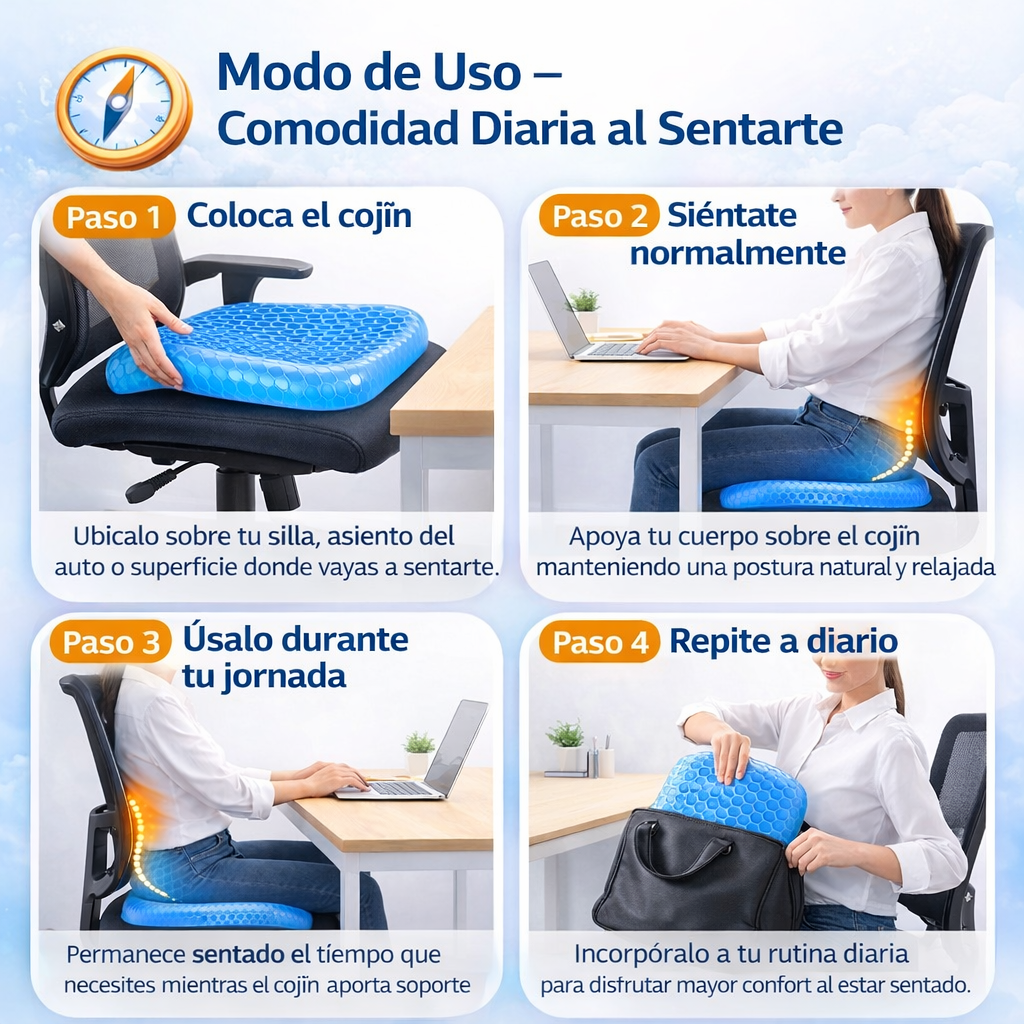 Modo de Uso – Comodidad Diaria al Sentarte

Paso 1 Coloca el cojĩn

Ubicalo sobre tu silla, asiento del auto o superficie donde vayas a sentarte.

Paso 2 Siéntate normalmente

Apoya tu cuerpo sobre el cojĩn manteniendo una postura natural y relajada

Paso 3 Úsalo durante tu jornada

Permanece sentado el tíempo que necesites mientras el cojĩn aporta soporte

Paso 4 Repite a diario

Incorpóralo a tu rutina diaria para disfrutar mayor confort al estar sentado.