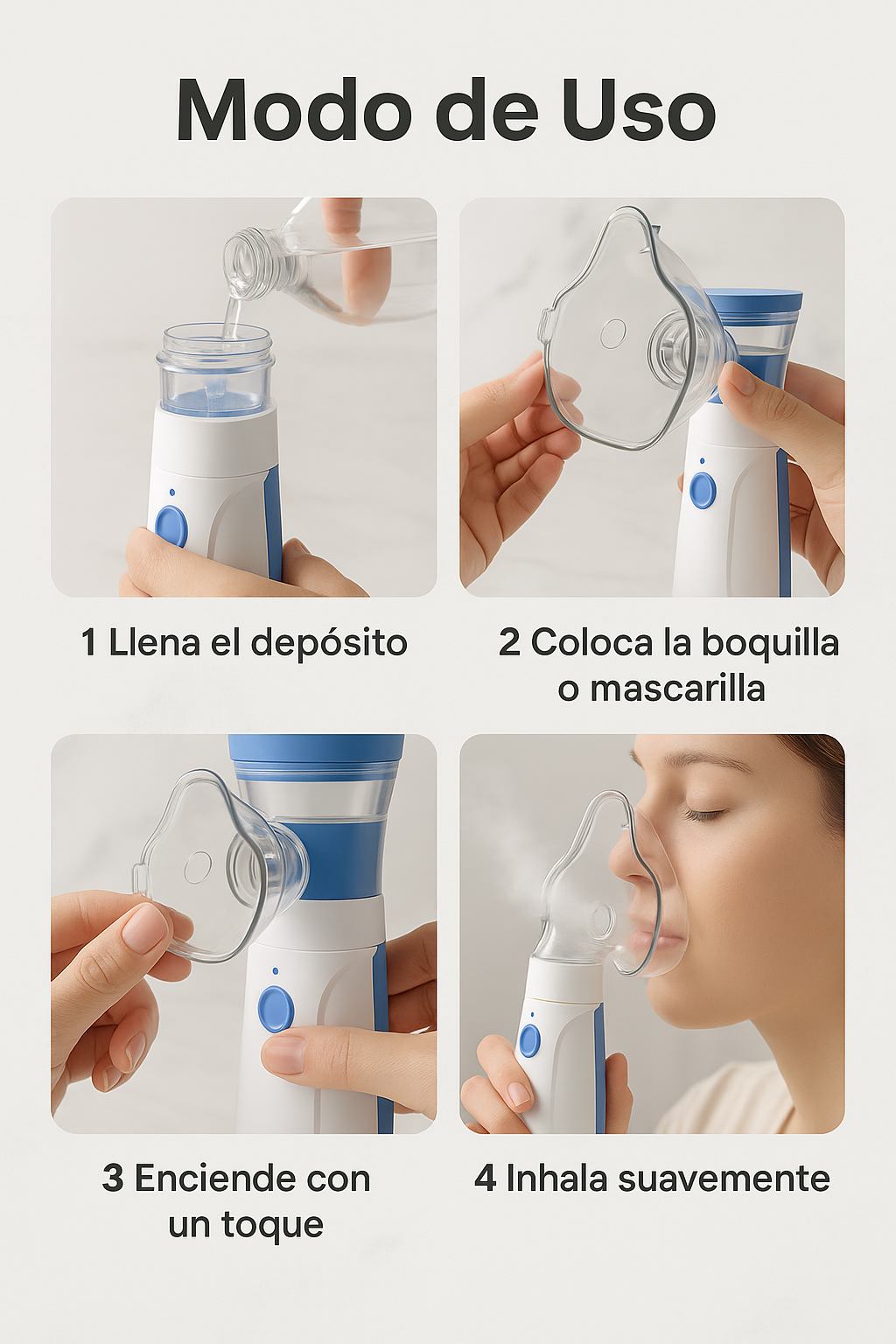 Modo de Uso

1 Llena el depósito

2 Coloca la boquilla o mascarilla

3 Enciende con un toque

4 Inhala suavemente