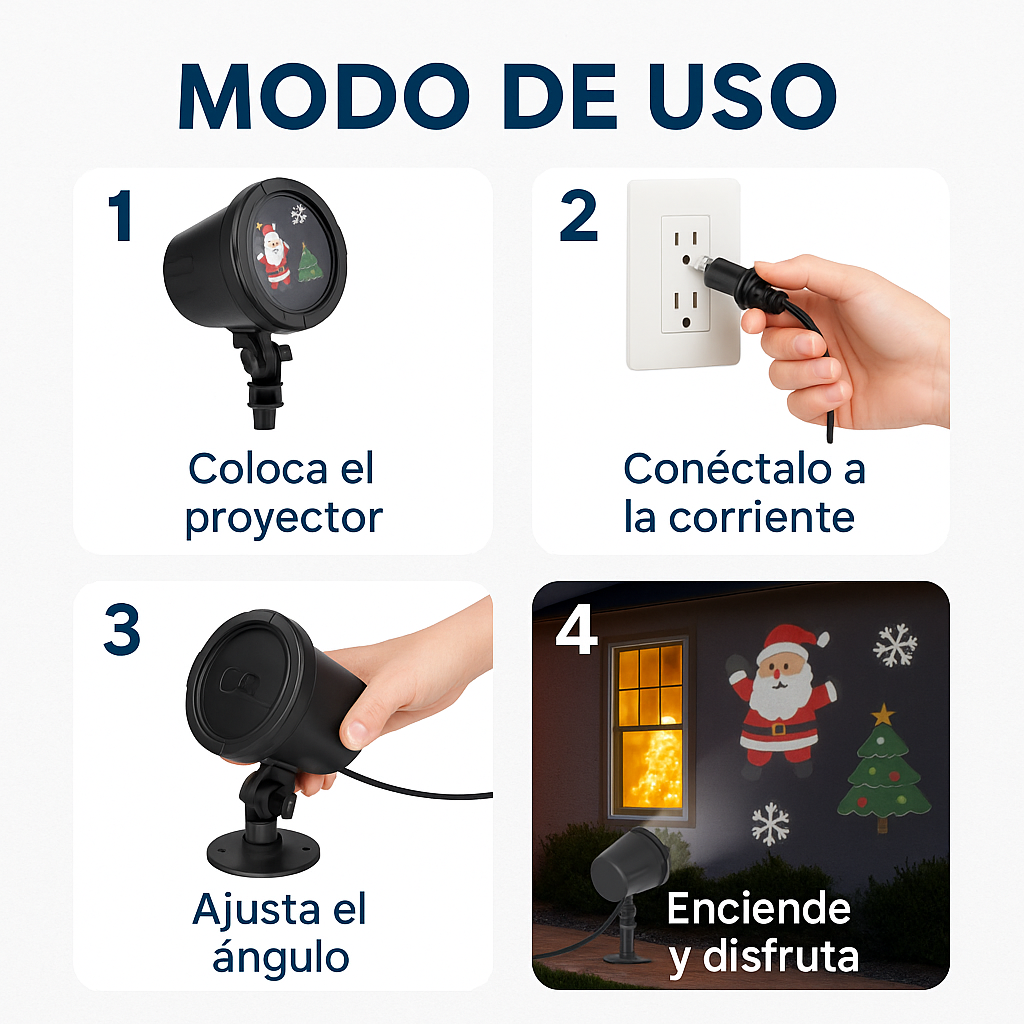 MODO DE USO

1

Coloca el proyector

2

Conéctalo a la corriente

3

Ajusta el ángulo

4

Enciende y disfruta